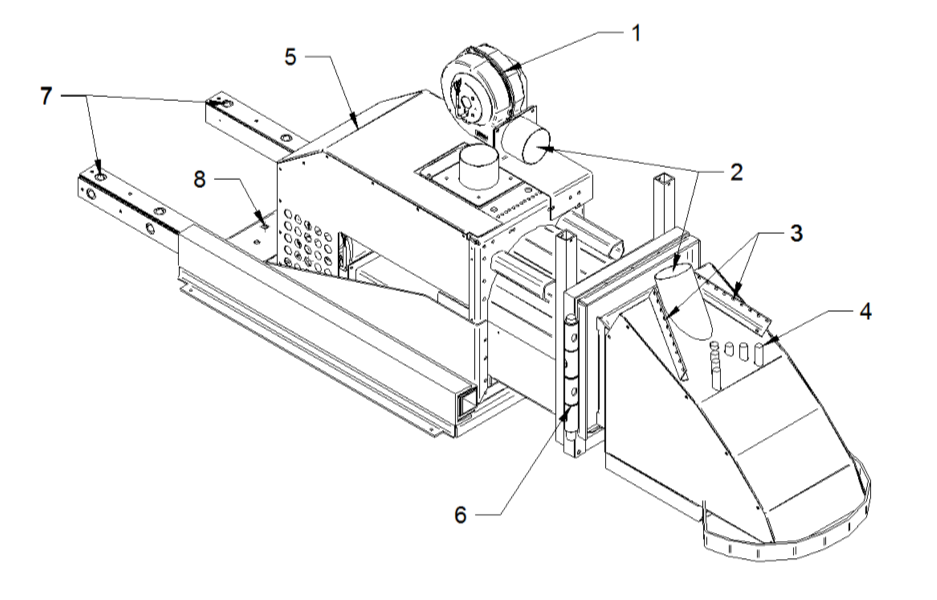 1
5
7
2
8
3
4
6